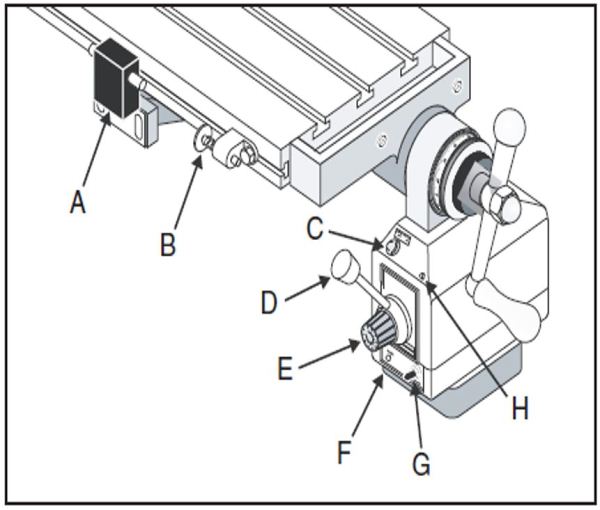 A
B
C
D
E
F
G
H